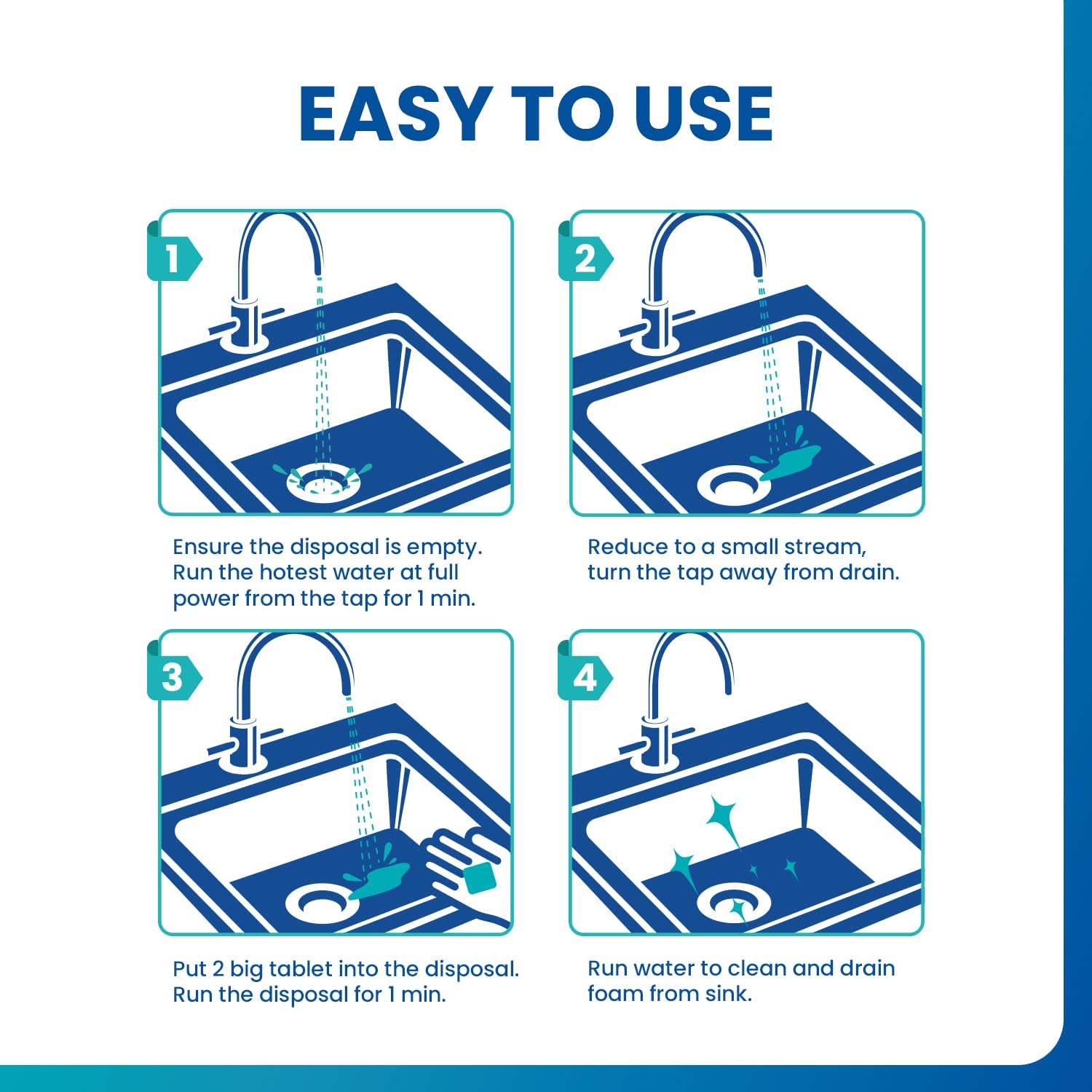 EASY TO USE

1

Ensure the disposal is empty. Run the hotest water at full power from the tap for 1 min.

2

Reduce to a small stream, turn the tap away from drain.

3

Put 2 big tablet into the disposal. Run the disposal for 1 min.

4

Run water to clean and drain foam from sink.